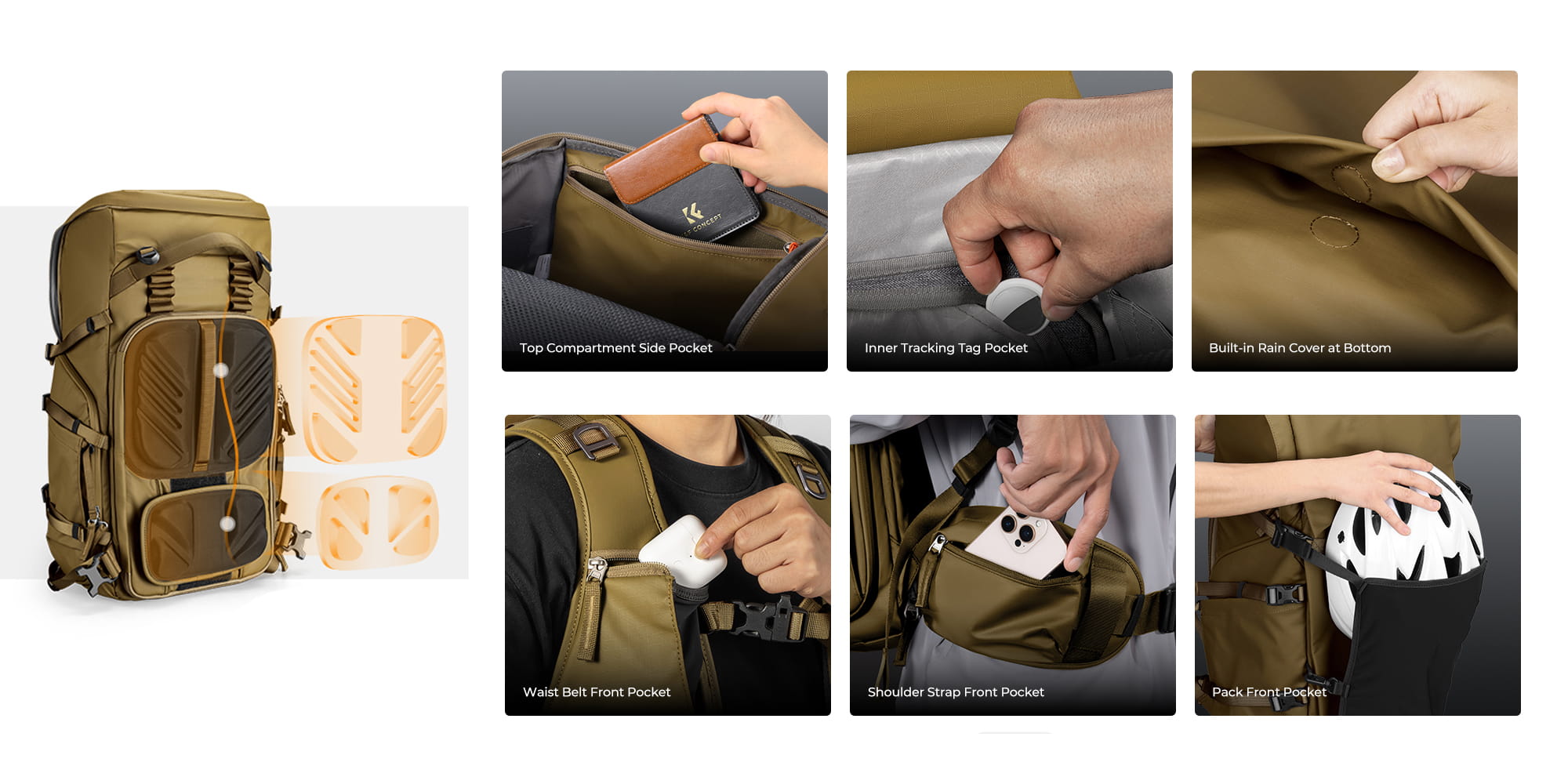 K&F CONCEPT

Top Compartment Side Pocket

Inner Tracking Tag Pocket

Built-in Rain Cover at Bottom

Waist Belt Front Pocket

Shoulder Strap Front Pocket

Pack Front Pocket